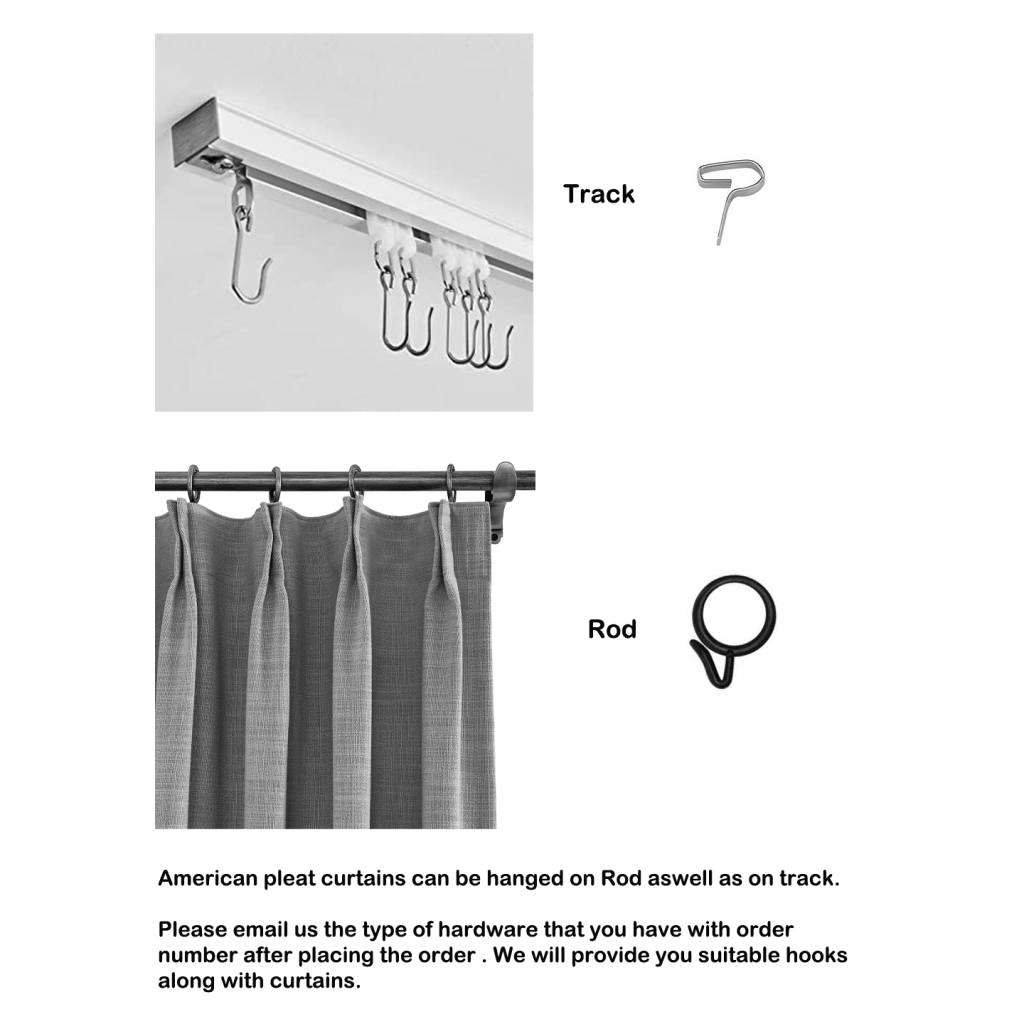 Track

Rod

American pleat curtains can be hanged on Rod aswell as on track.

Please email us the type of hardware that you have with order number after placing the order . We will provide you suitable hooks along with curtains.