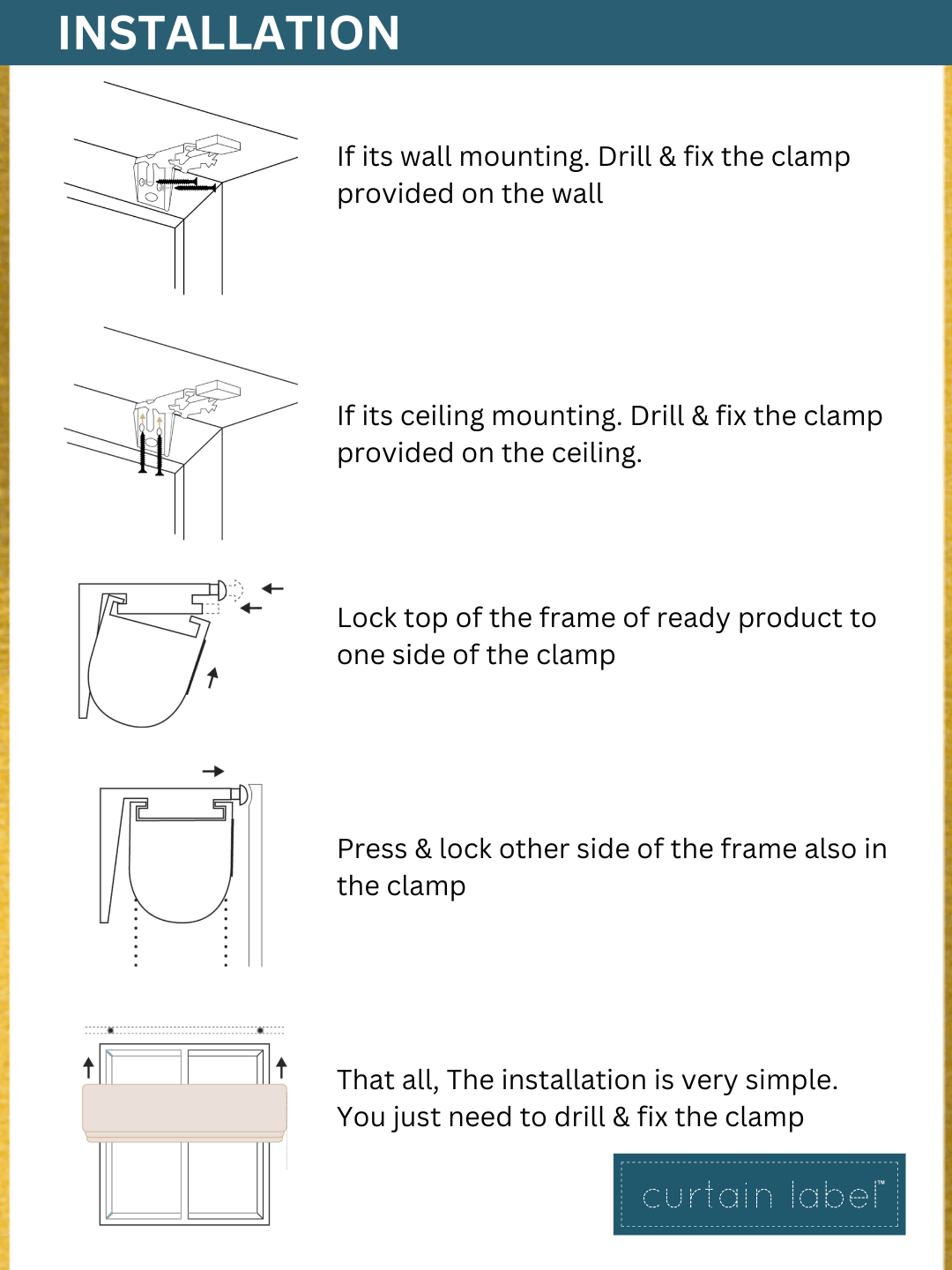 INSTALLATION

If its wall mounting. Drill & fix the clamp provided on the wall

If its ceiling mounting. Drill & fix the clamp provided on the ceiling.

Lock top of the frame of ready product to one side of the clamp

Press & lock other side of the frame also in the clamp

That all, The installation is very simple. You just need to drill & fix the clamp

curtain label™